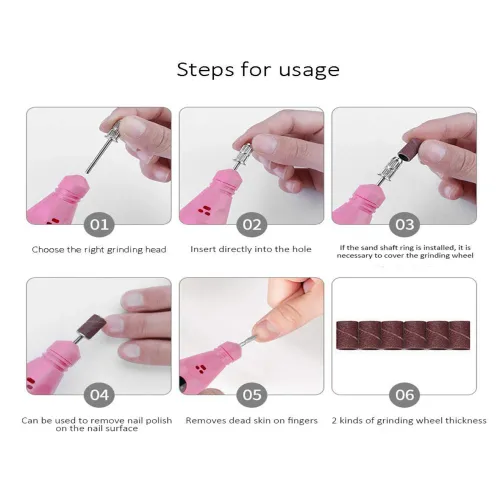 Steps for usage

01

Choose the right grinding head

02

Insert directly into the hole

03

If the sand shaft ring is installed, it is necessary to cover the grinding wheel

04

Can be used to remove nail polish on the nail surface

05

Removes dead skin on fingers

06

2 kinds of grinding wheel thickness